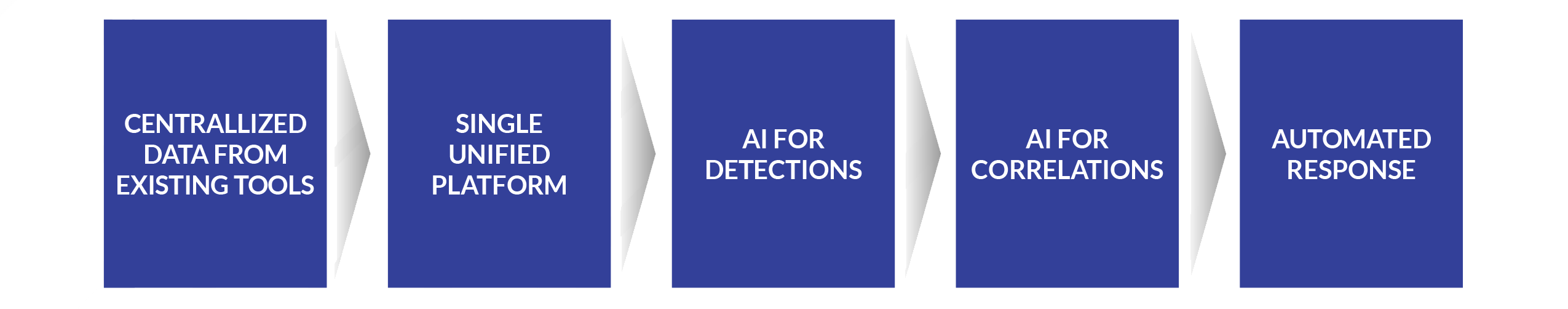 CENTRALLIZED DATA FROM EXISTING TOOLS

SINGLE UNIFIED PLATFORM

AI FOR DETECTIONS

AI FOR CORRELATIONS

AUTOMATED RESPONSE